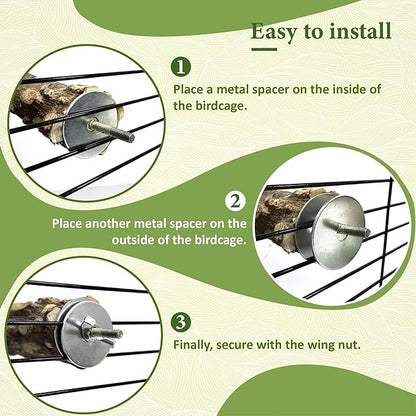 Easy to install

1

Place a metal spacer on the inside of the birdcage.

2

Place another metal spacer on the outside of the birdcage.

3

Finally, secure with the wing nut.