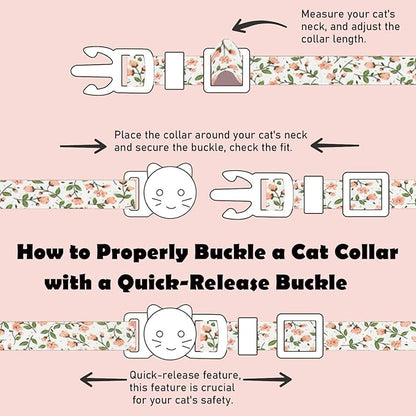 Measure your cat's neck, and adjust the collar length.

Place the collar around your cat's neck and secure the buckle, check the fit.

How to Properly Buckle a Cat Collar with a Quick-Release Buckle

Quick-release feature, this feature is crucial for your cat's safety.