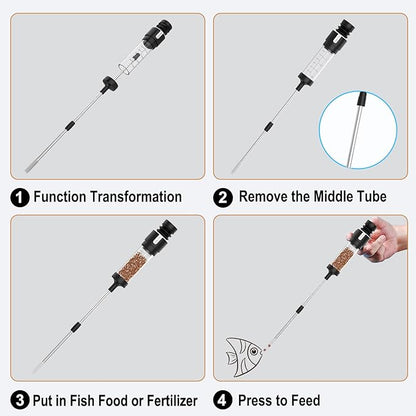 1 Function Transformation

2 Remove the Middle Tube

3 Put in Fish Food or Fertilizer

4 Press to Feed